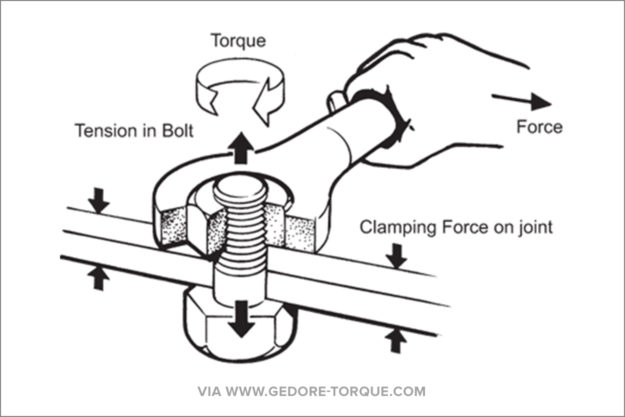 Torque

Tension in Bolt

Force

Clamping Force on joint

VIA WWW.GEDORE-TORQUE.COM